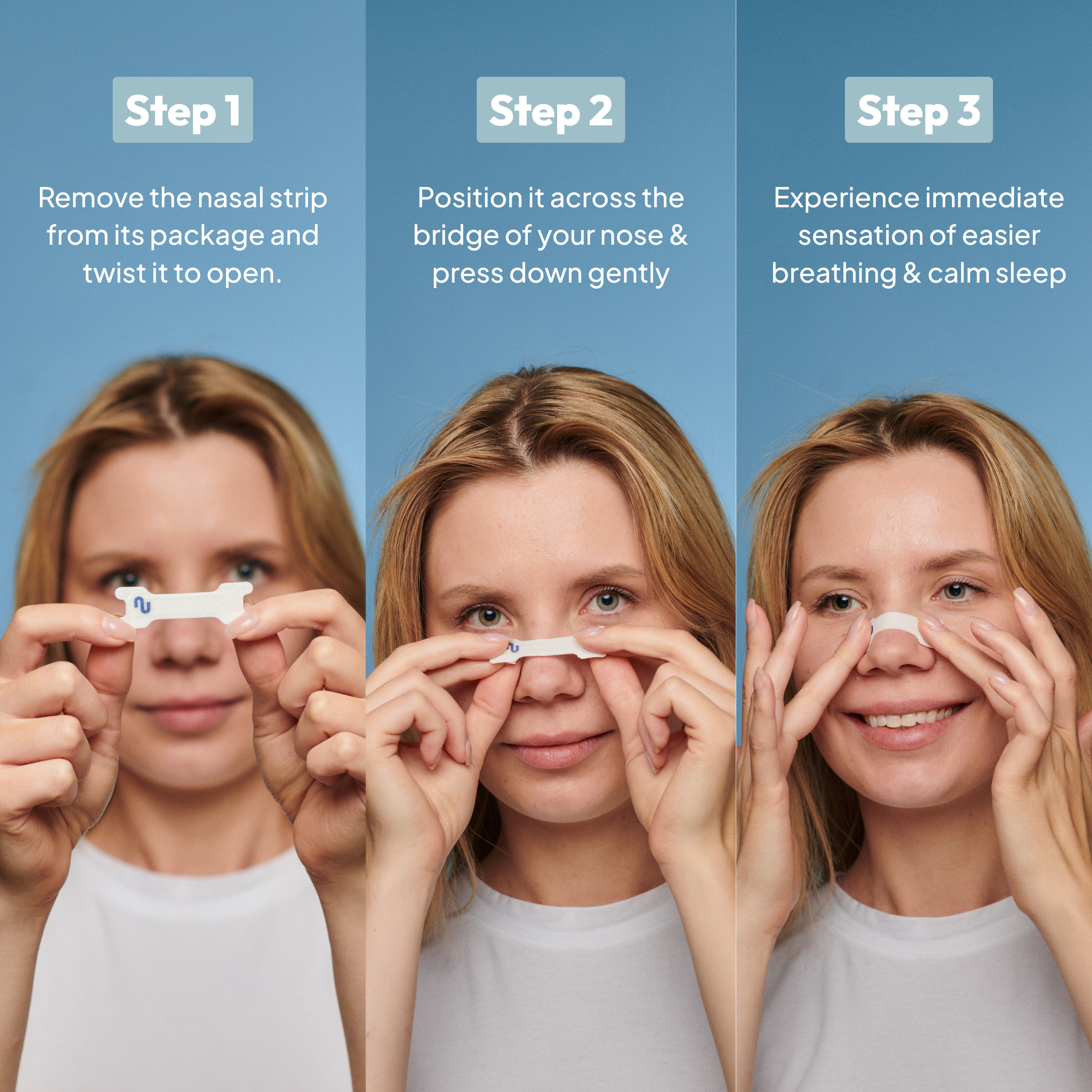 Step 1

Remove the nasal strip from its package and twist it to open.

Step 2

Position it across the bridge of your nose & press down gently

Step 3

Experience immediate sensation of easier breathing & calm sleep