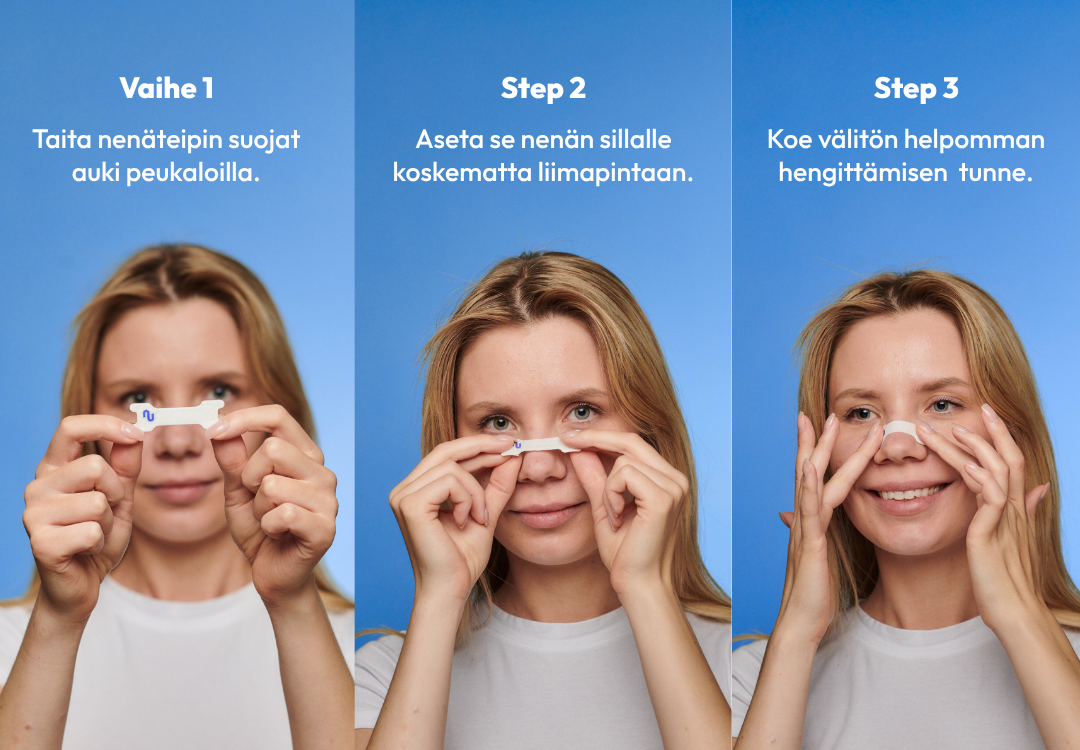 Vaihe 1

Taita nenäteipin suojat auki peukaloilla.

Step 2

Aseta se nenän sillalle koskematta liimapintaan.

Step 3

Koe välitön helpomman hengittämisen  tunne.